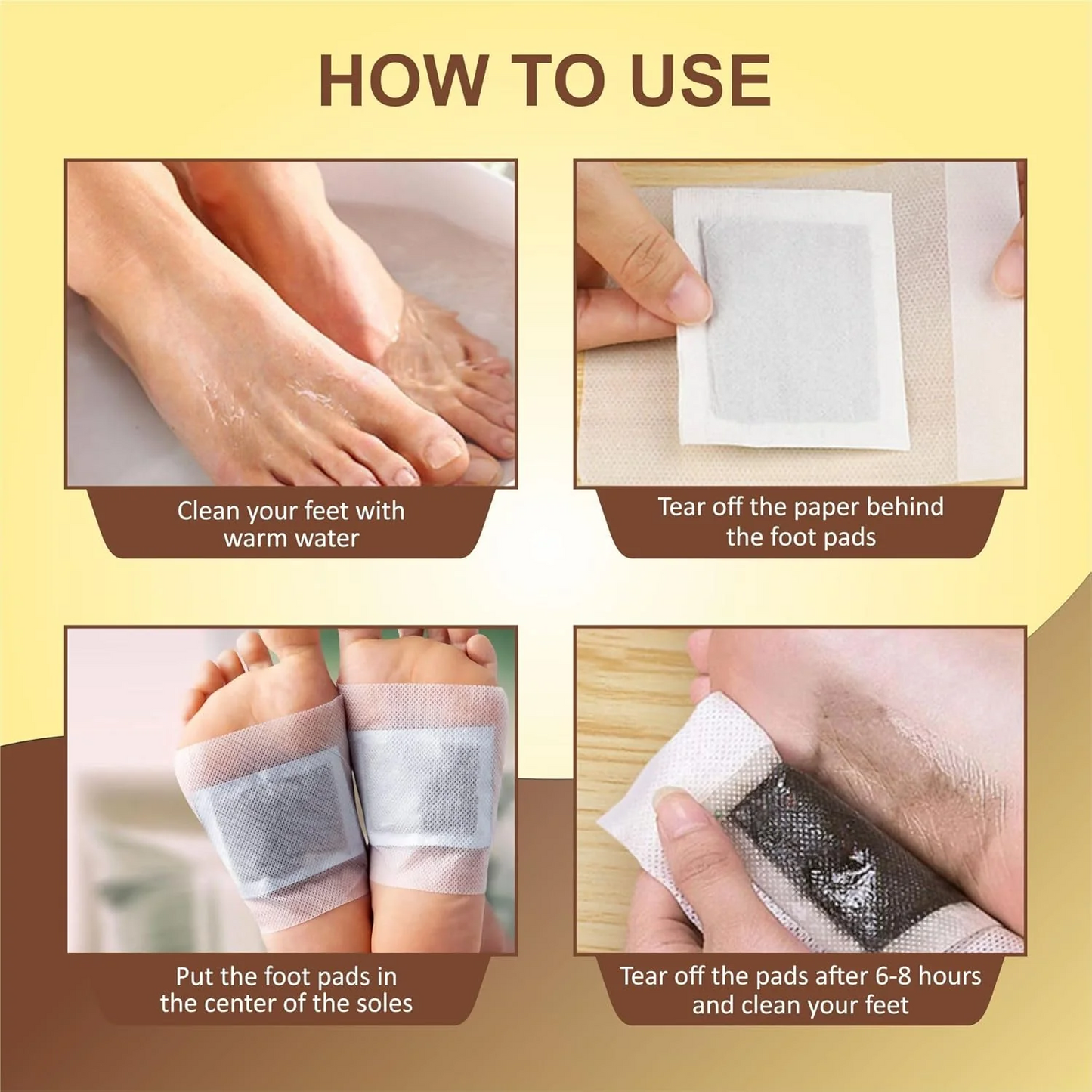 HOW TO USE

Clean your feet with warm water

Tear off the paper behind the foot pads

Put the foot pads in the center of the soles

Tear off the pads after 6-8 hours and clean your feet