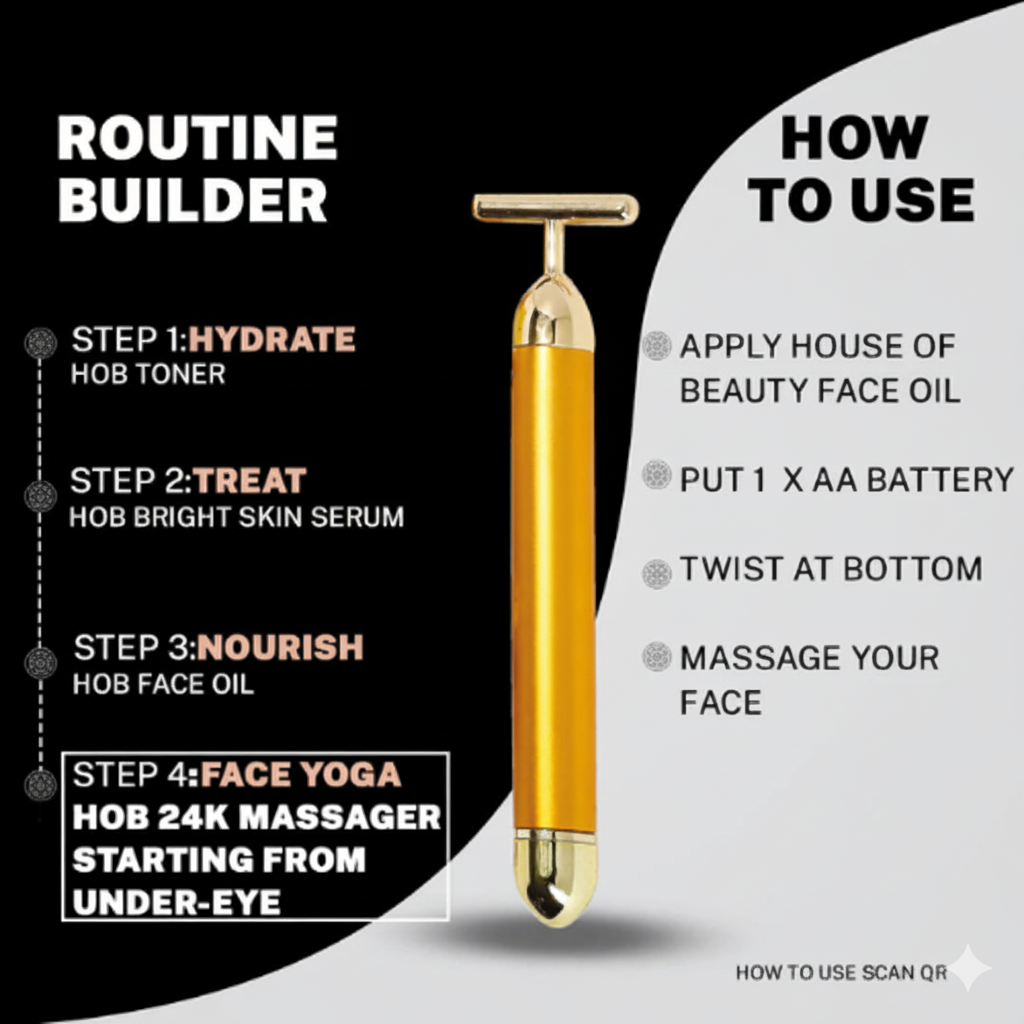 ROUTINE BUILDER

STEP 1:HYDRATE
HOB TONER

STEP 2:TREAT
HOB BRIGHT SKIN SERUM

STEP 3:NOURISH
HOB FACE OIL

STEP 4:FACE YOGA
HOB 24K MASSAGER STARTING FROM UNDER-EYE

HOW TO USE

APPLY HOUSE OF BEAUTY FACE OIL

PUT 1 X AA BATTERY

TWIST AT BOTTOM

MASSAGE YOUR FACE

HOW TO USE SCAN QR