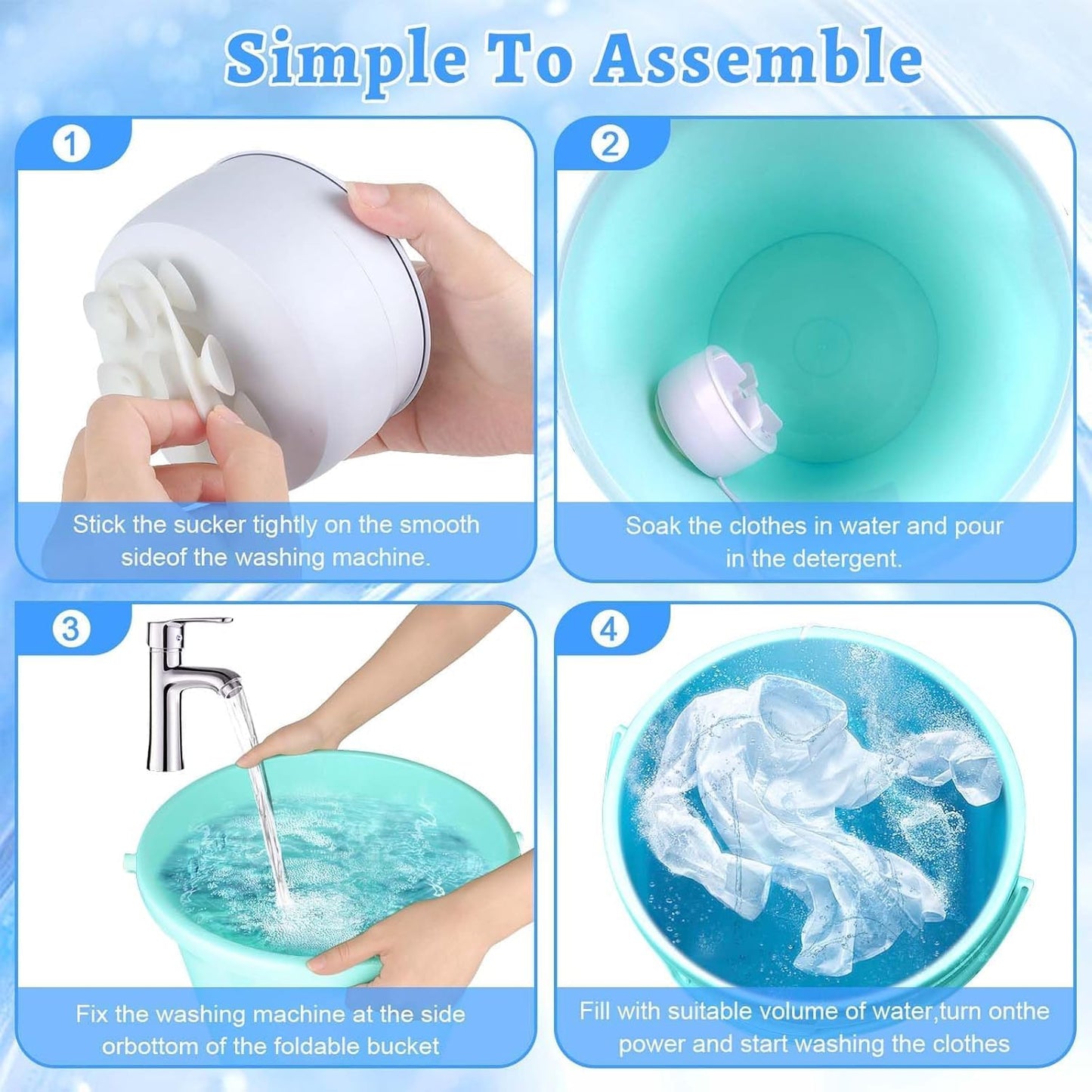 Simple To Assemble

1

Stick the sucker tightly on the smooth sideof the washing machine.

2

Soak the clothes in water and pour in the detergent.

3

Fix the washing machine at the side orbottom of the foldable bucket

4

Fill with suitable volume of water,turn onthe power and start washing the clothes