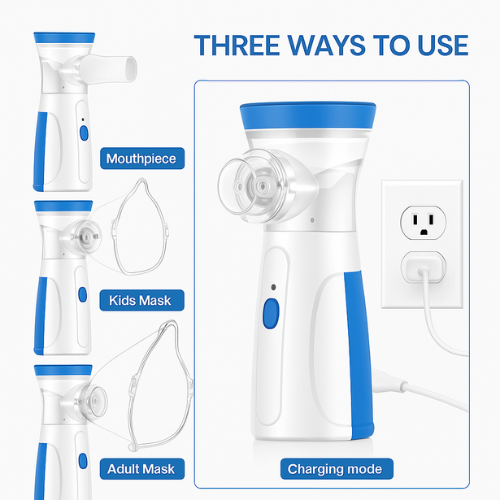 THREE WAYS TO USE

Mouthpiece

Kids Mask

Adult Mask

Charging mode