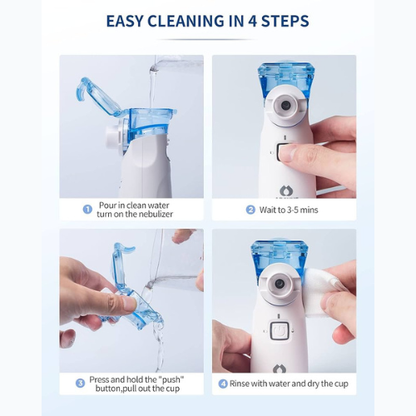 EASY CLEANING IN 4 STEPS

1 Pour in clean water turn on the nebulizer

2 Wait to 3-5 mins

3 Press and hold the "push" button,pull out the cup

4 Rinse with water and dry the cup